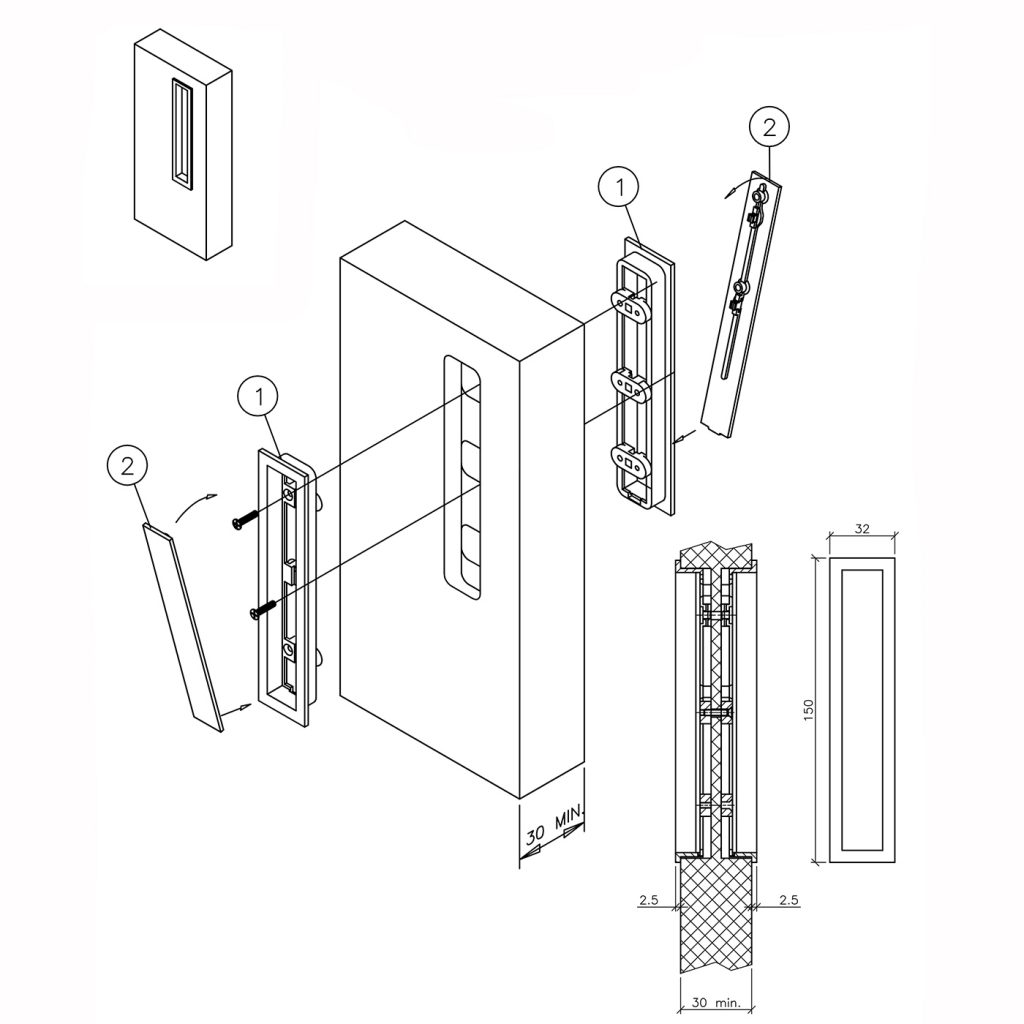 2

1

1

2

30 MIN.

32

150

2.5

2.5

30 min.