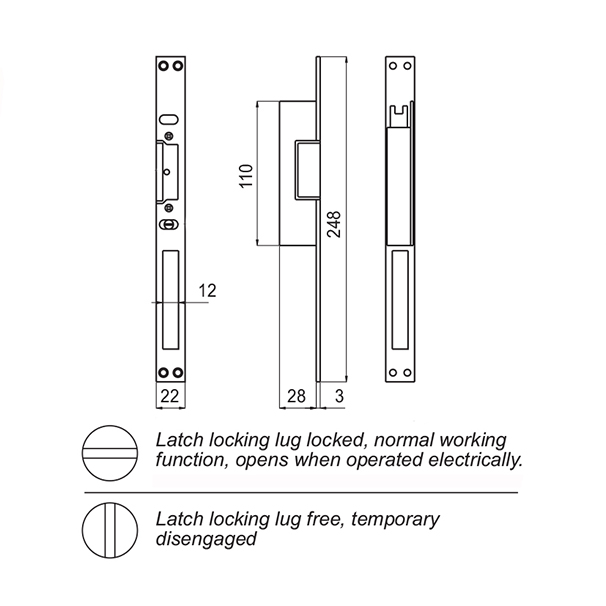 110

248

12

22

28

3

Latch locking lug locked, normal working function, opens when operated electrically.

Latch locking lug free, temporary disengaged